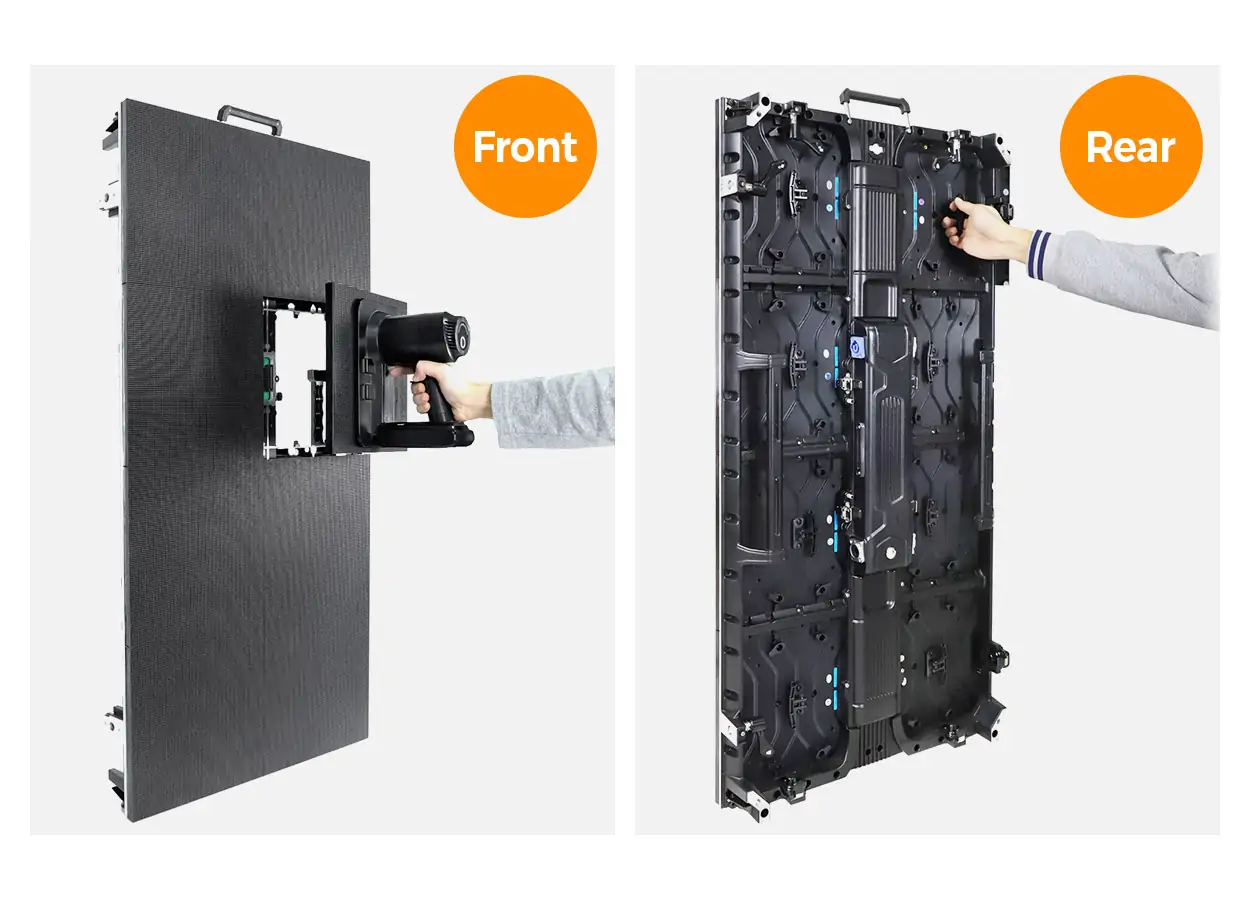 Front

Rear